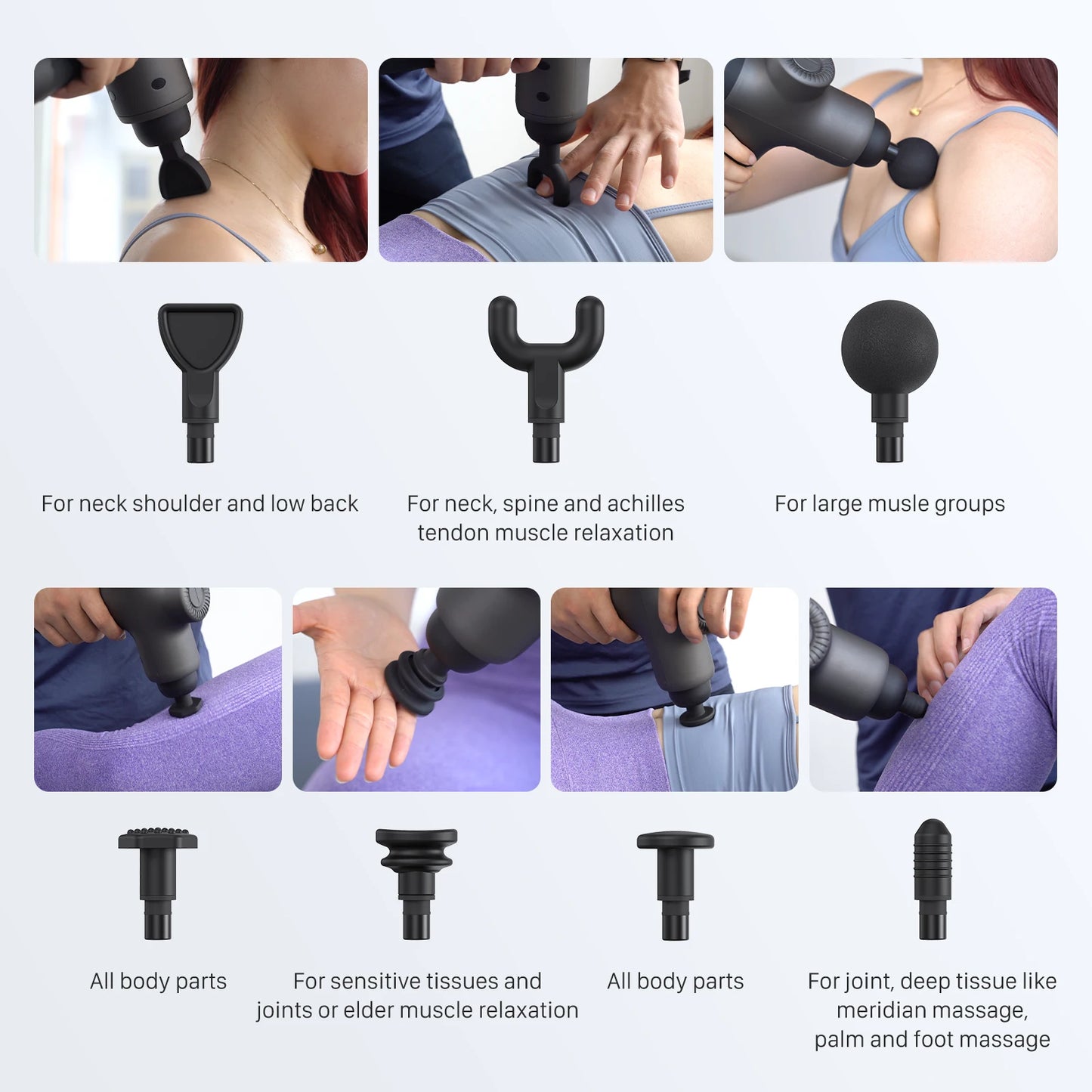 For neck shoulder and low back

For neck, spine and achilles tendon muscle relaxation

For large musle groups

All body parts

For sensitive tissues and joints or elder muscle relaxation

All body parts

For joint, deep tissue like meridian massage, palm and foot massage