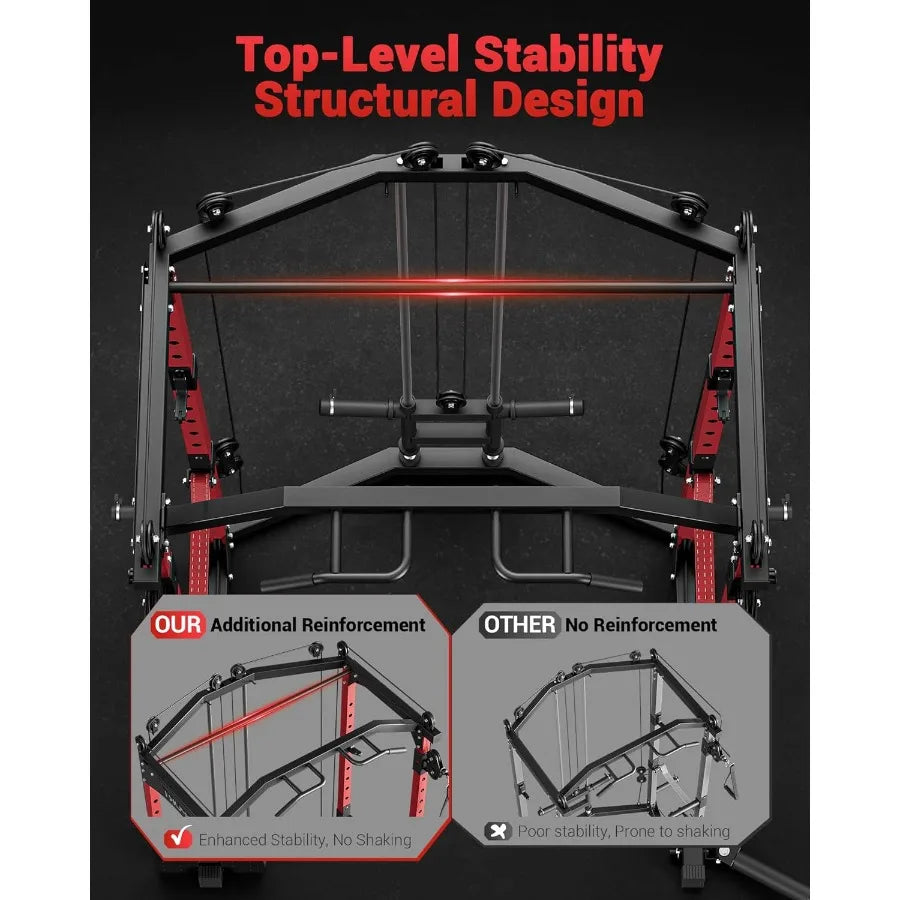 Top-Level Stability Structural Design

OUR Additional Reinforcement

Enhanced Stability, No Shaking

OTHER No Reinforcement

Poor stability, Prone to shaking