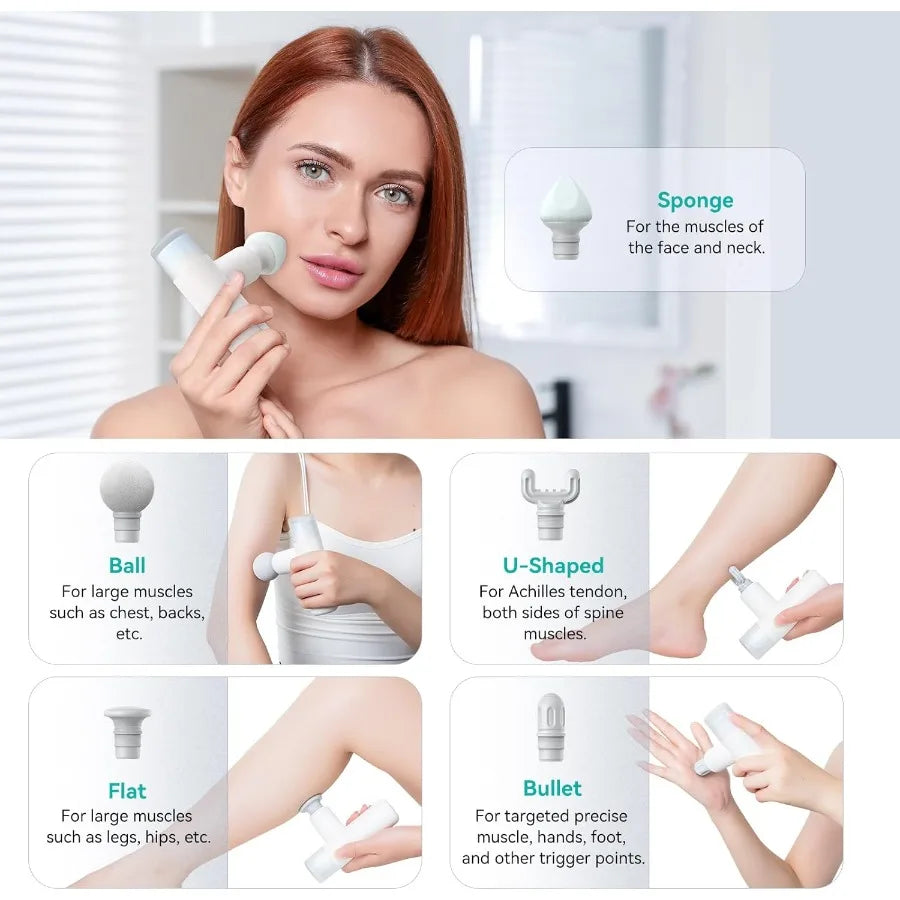 Sponge
For the muscles of the face and neck.

Ball
For large muscles such as chest, backs, etc.

U-Shaped
For Achilles tendon, both sides of spine muscles.

Flat
For large muscles such as legs, hips, etc.

Bullet
For targeted precise muscle, hands, foot, and other trigger points.