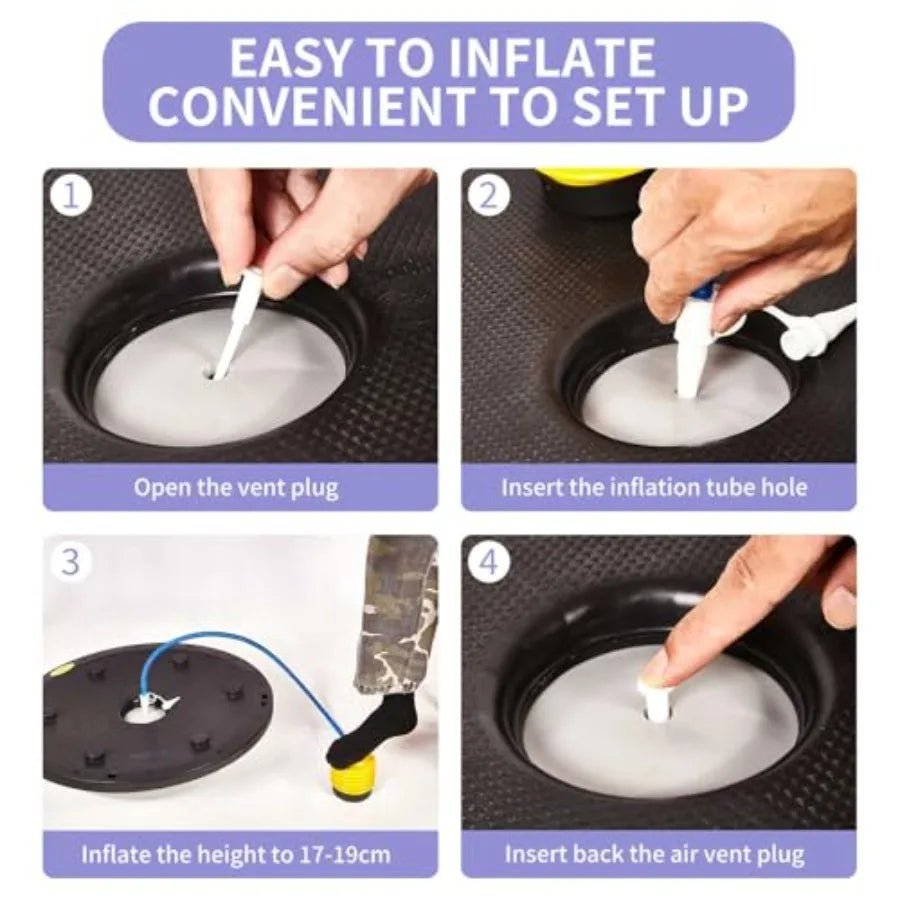 EASY TO INFLATE
CONVENIENT TO SET UP

1
Open the vent plug

2
Insert the inflation tube hole

3
Inflate the height to 17-19cm

4
Insert back the air vent plug