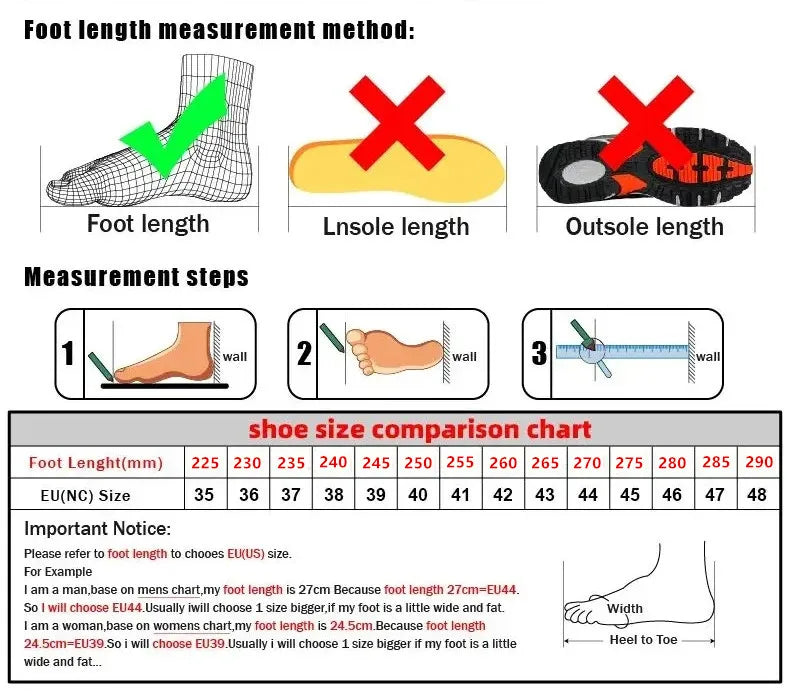 Foot length measurement method:

Foot length

Lnsole length

Outsole length

Measurement steps

1 wall

2 wall

3 wall

shoe size comparison chart

| Foot Lenght(mm) | 225 | 230 | 235 | 240 | 245 | 250 | 255 | 260 | 265 | 270 | 275 | 280 | 285 | 290 |
|---|---|---|---|---|---|---|---|---|---|---|---|---|---|---|
| EU(NC) Size | 35 | 36 | 37 | 38 | 39 | 40 | 41 | 42 | 43 | 44 | 45 | 46 | 47 | 48 |

Important Notice:

Please refer to foot length to chooes EU(US) size.
For Example
I am a man,base on mens chart,my foot length is 27cm Because foot length 27cm=EU44. So I will choose EU44.Usually iwill choose 1 size bigger,if my foot is a little wide and fat.
I am a woman,base on womens chart,my foot length is 24.5cm.Because foot length 24.5cm=EU39.So i will choose EU39.Usually i will choose 1 size bigger if my foot is a little wide and fat...

Width

Heel to Toe