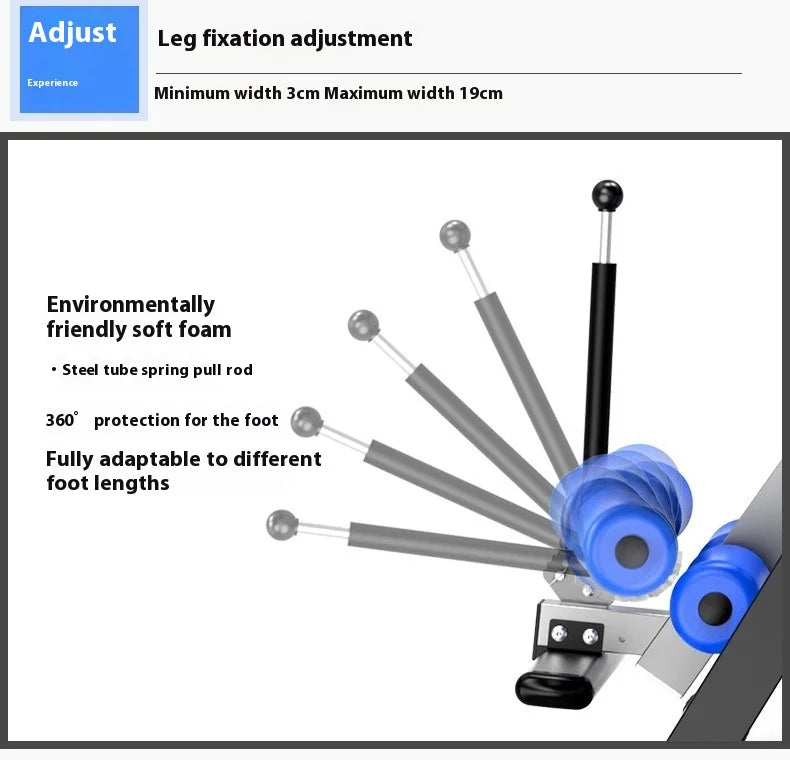 Adjust
Experience

Leg fixation adjustment

Minimum width 3cm Maximum width 19cm

Environmentally friendly soft foam

• Steel tube spring pull rod

360° protection for the foot

Fully adaptable to different foot lengths