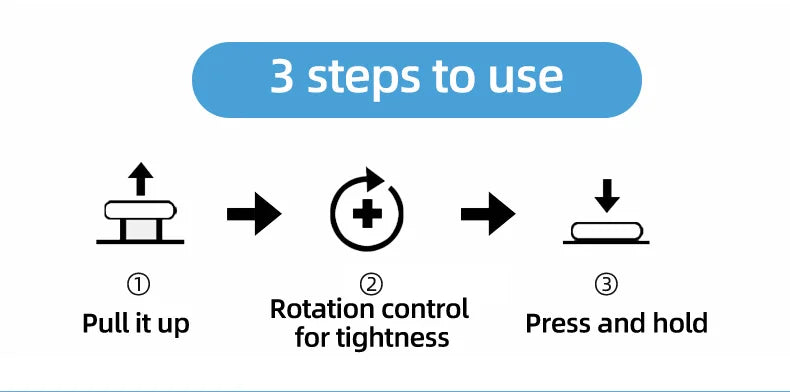 3 steps to use

①
Pull it up

②
Rotation control for tightness

③
Press and hold