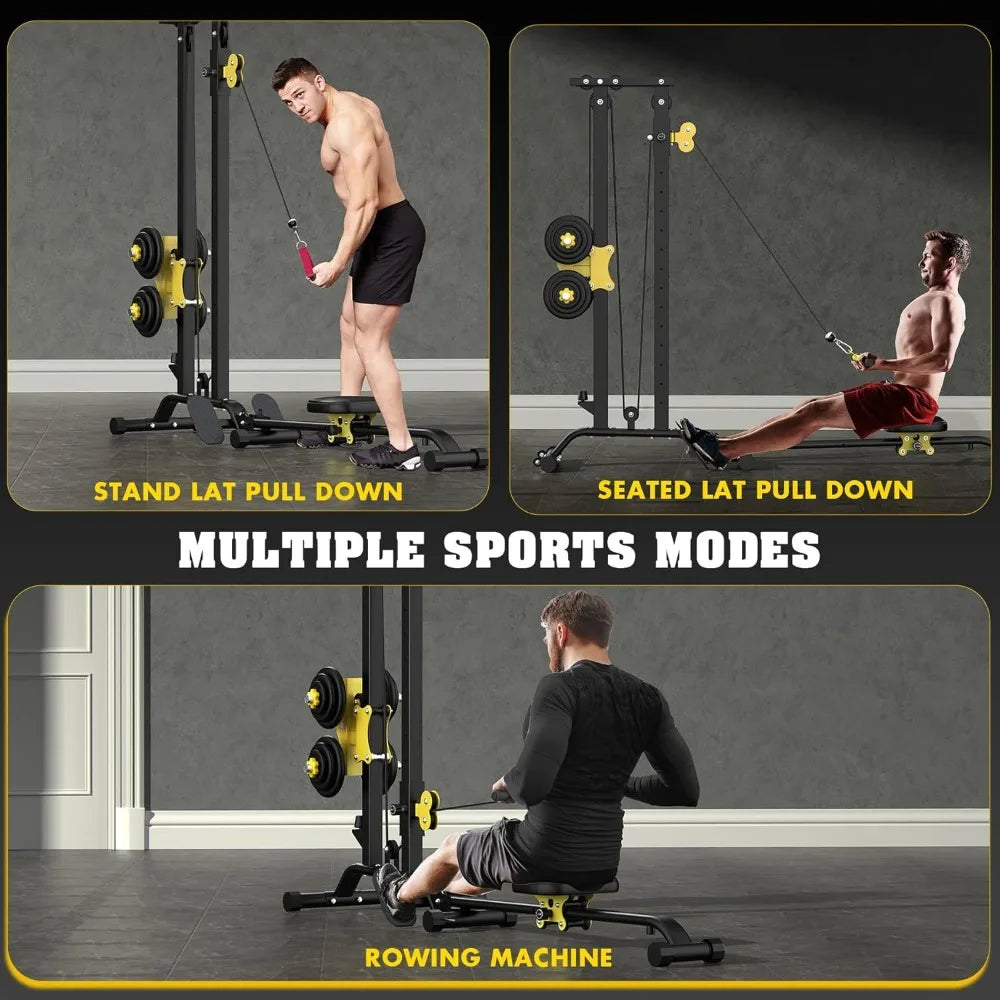 STAND LAT PULL DOWN

SEATED LAT PULL DOWN

MULTIPLE SPORTS MODES

ROWING MACHINE